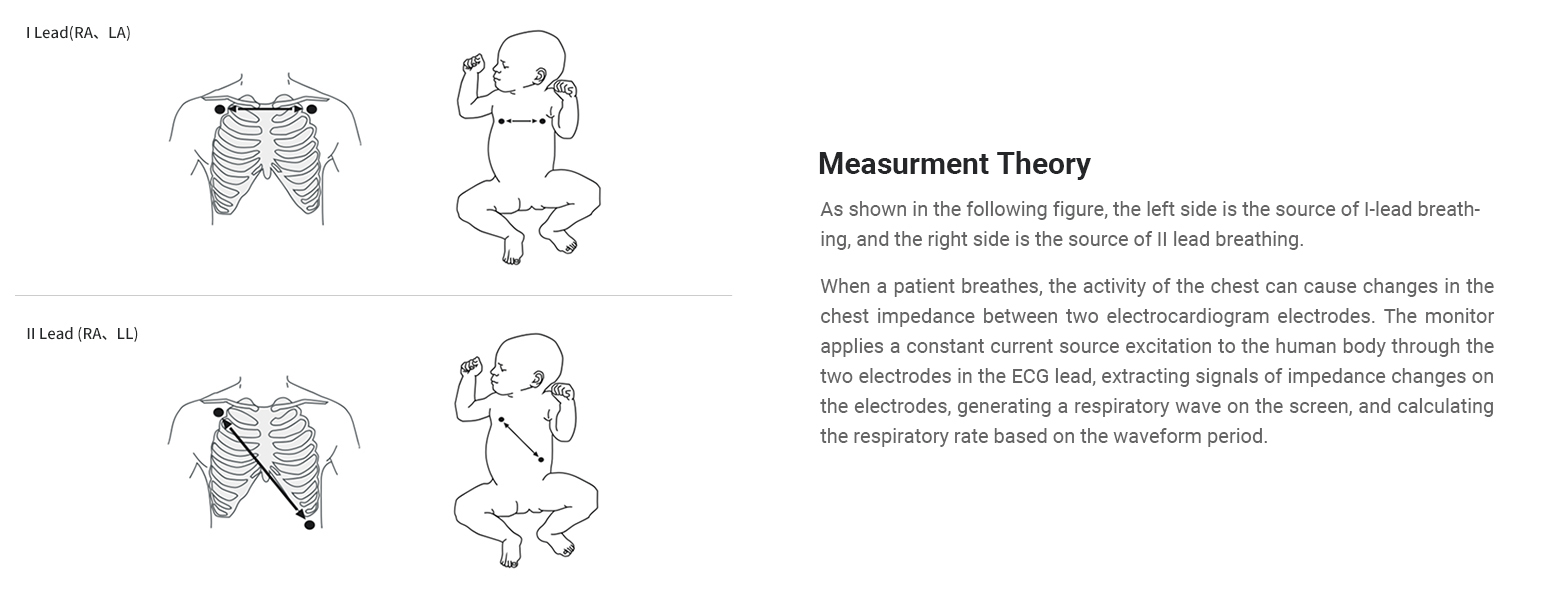 I Lead(RA、LA)

II Lead (RA、LL)

Measurment Theory

As shown in the following figure, the left side is the source of I-lead breathing, and the right side is the source of II lead breathing.

When a patient breathes, the activity of the chest can cause changes in the chest impedance between two electrocardiogram electrodes. The monitor applies a constant current source excitation to the human body through the two electrodes in the ECG lead, extracting signals of impedance changes on the electrodes, generating a respiratory wave on the screen, and calculating the respiratory rate based on the waveform period.